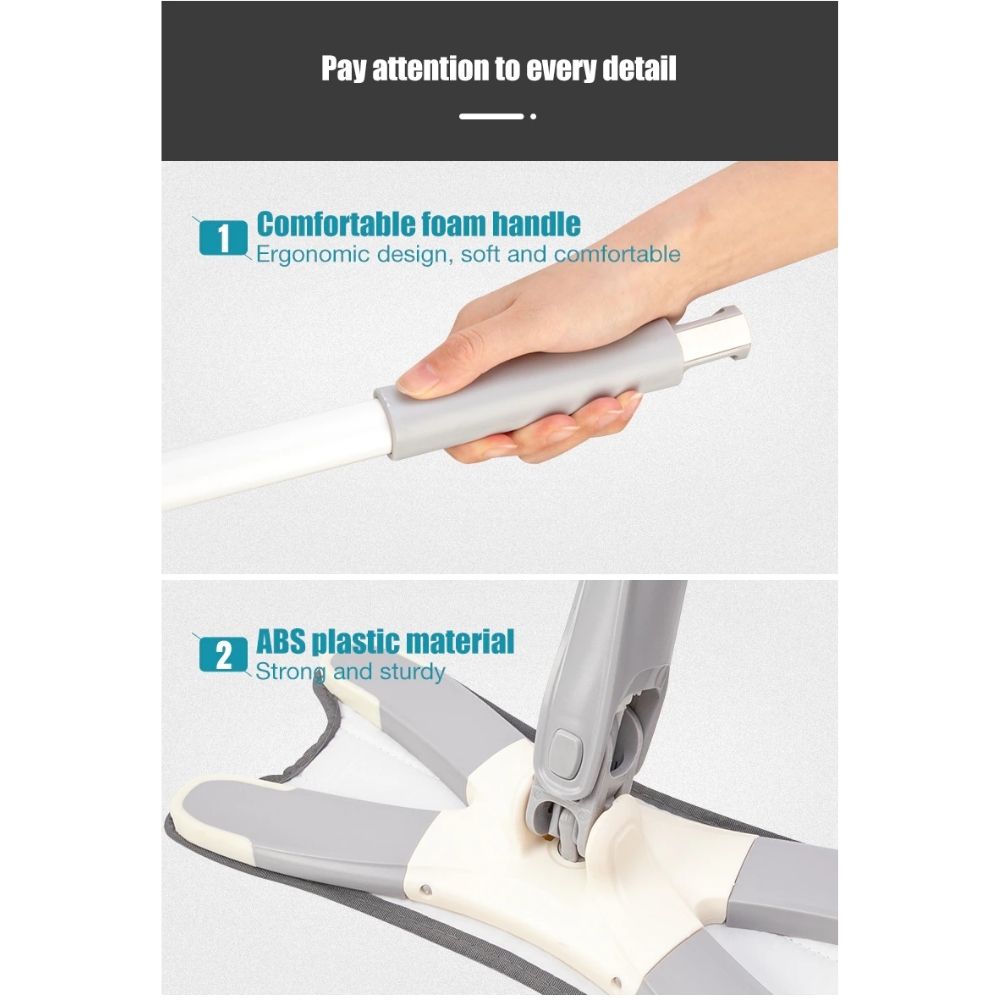 Pay attention to every detail

1 Comfortable foam handle
Ergonomic design, soft and comfortable

2 ABS plastic material
Strong and sturdy