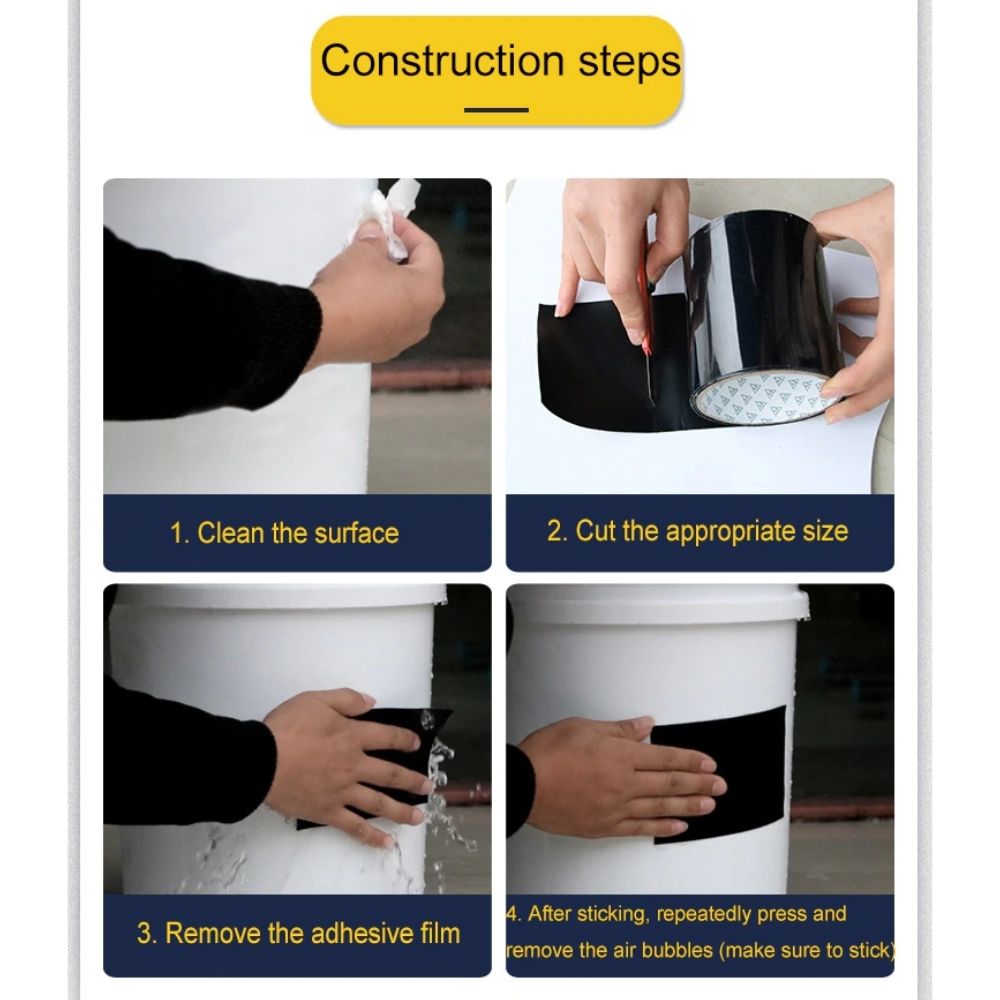 Construction steps

1. Clean the surface

2. Cut the appropriate size

3. Remove the adhesive film

4. After sticking, repeatedly press and remove the air bubbles (make sure to stick)