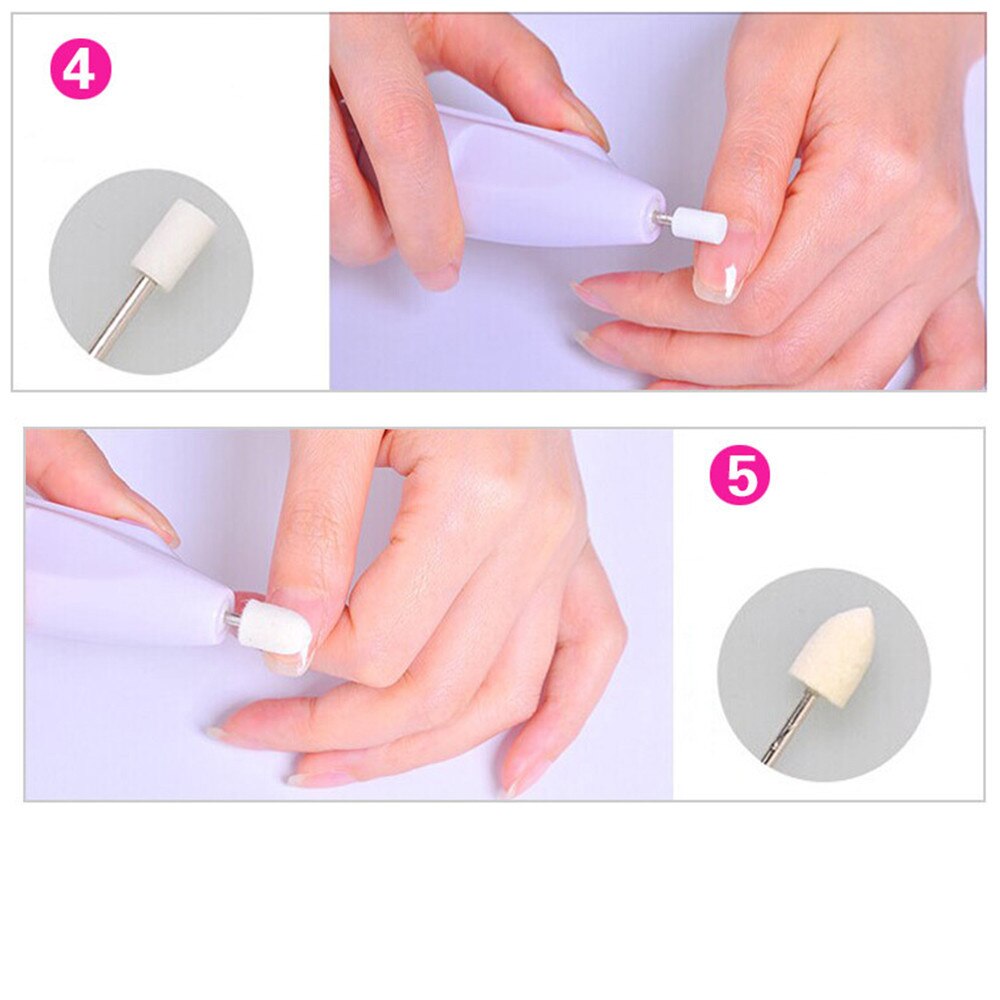 4

5