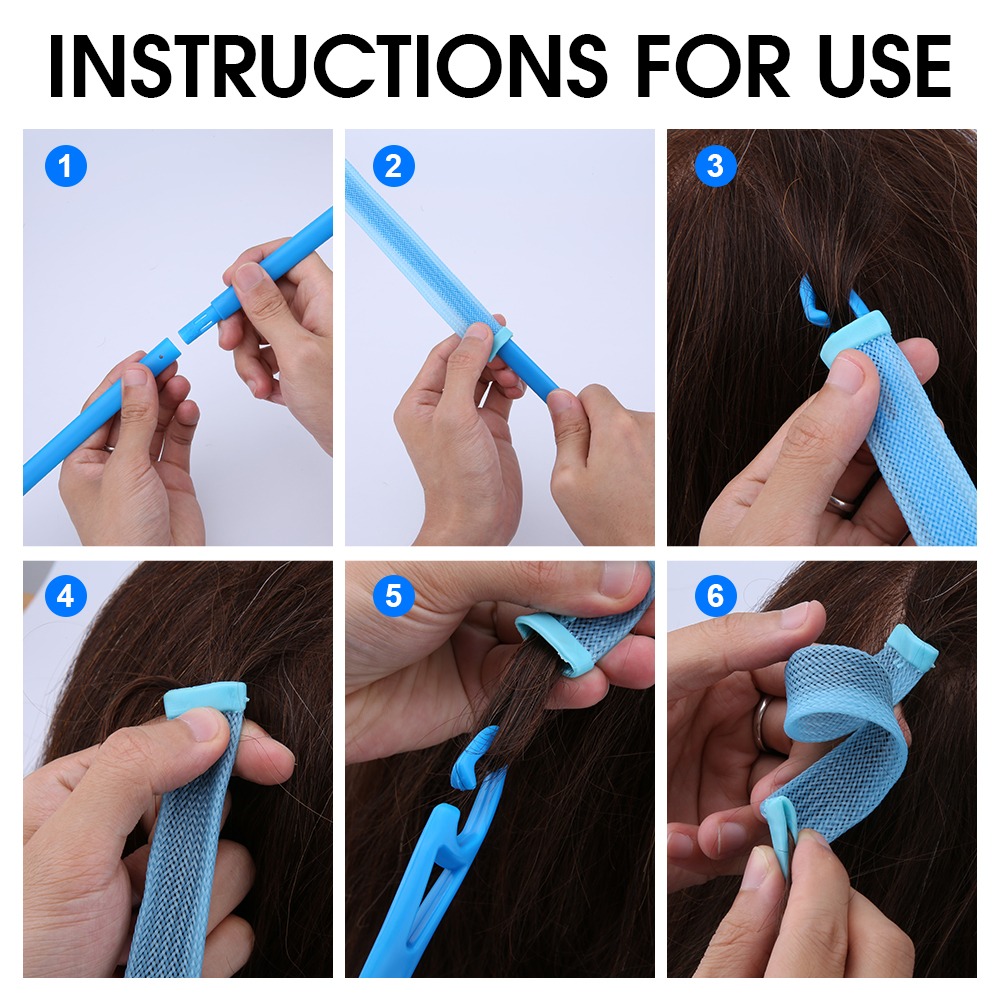 INSTRUCTIONS FOR USE

1

2

3

4

5

6